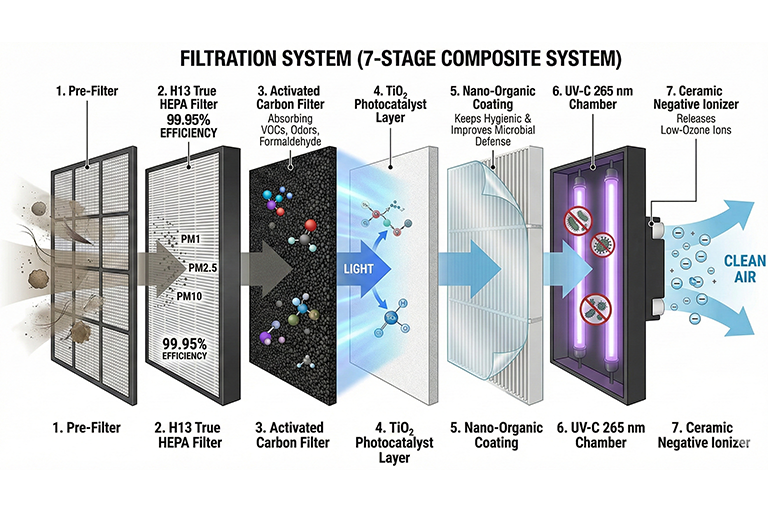 FILTRATION SYSTEM (7-STAGE COMPOSITE SYSTEM)

1. Pre-Filter

2. H13 True HEPA Filter
99.95% EFFICIENCY

3. Activated Carbon Filter
Absorbing VOCs, Odors, Formaldehyde

4. $TiO_2$ Photocatalyst Layer

5. Nano-Organic Coating
Keeps Hygienic & Improves Microbial Defense

6. UV-C 265 nm Chamber

7. Ceramic Negative Ionizer
Releases Low-Ozone Ions

PM1
PM2.5
PM10
99.95% EFFICIENCY

LIGHT

CLEAN AIR

1. Pre-Filter

2. H13 True HEPA Filter

3. Activated Carbon Filter

4. $TiO_2$ Photocatalyst Layer

5. Nano-Organic Coating

6. UV-C 265 nm Chamber

7. Ceramic Negative Ionizer